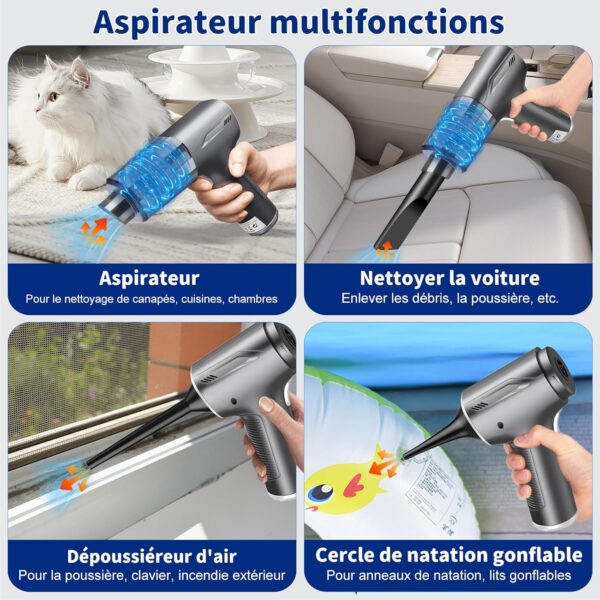 Aspirateur multifonctions

Aspirateur
Pour le nettoyage de canapés, cuisines, chambres

Nettoyer la voiture
Enlever les débris, la poussière, etc.

Dépoussiéreur d'air
Pour la poussière, clavier, incendie extérieur

Cercle de natation gonflable
Pour anneaux de natation, lits gonflables